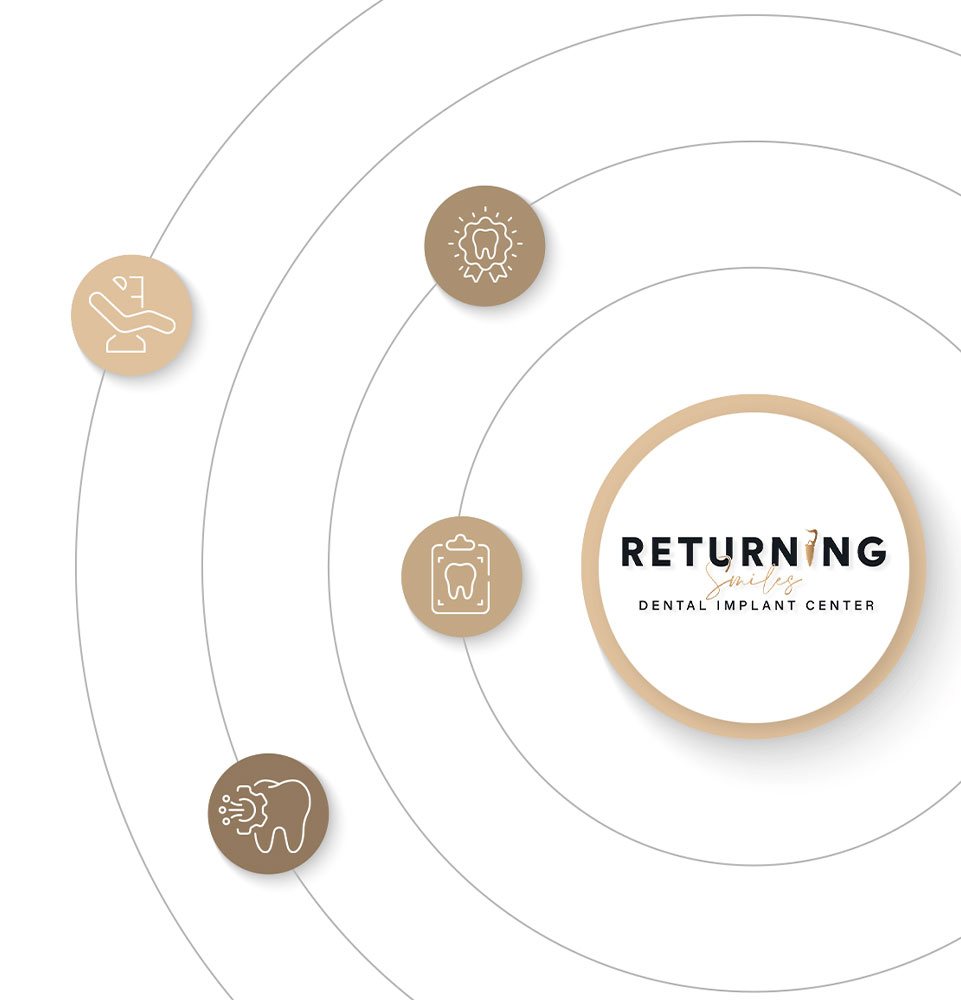 RETURNING
Smiles
DENTAL IMPLANT CENTER